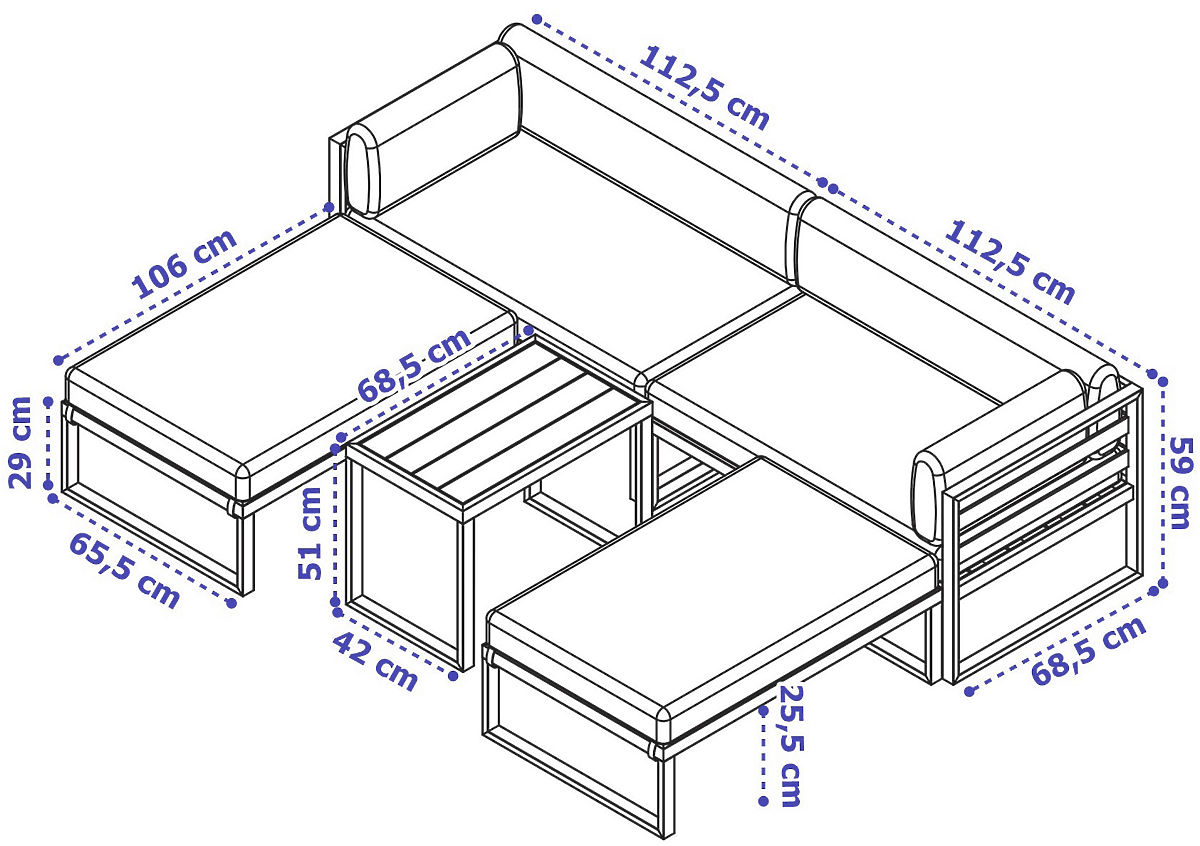 112,5 cm
112,5 cm
106 cm
68,5 cm
29 cm
65,5 cm
51 cm
42 cm
59 cm
68,5 cm
25,5 cm